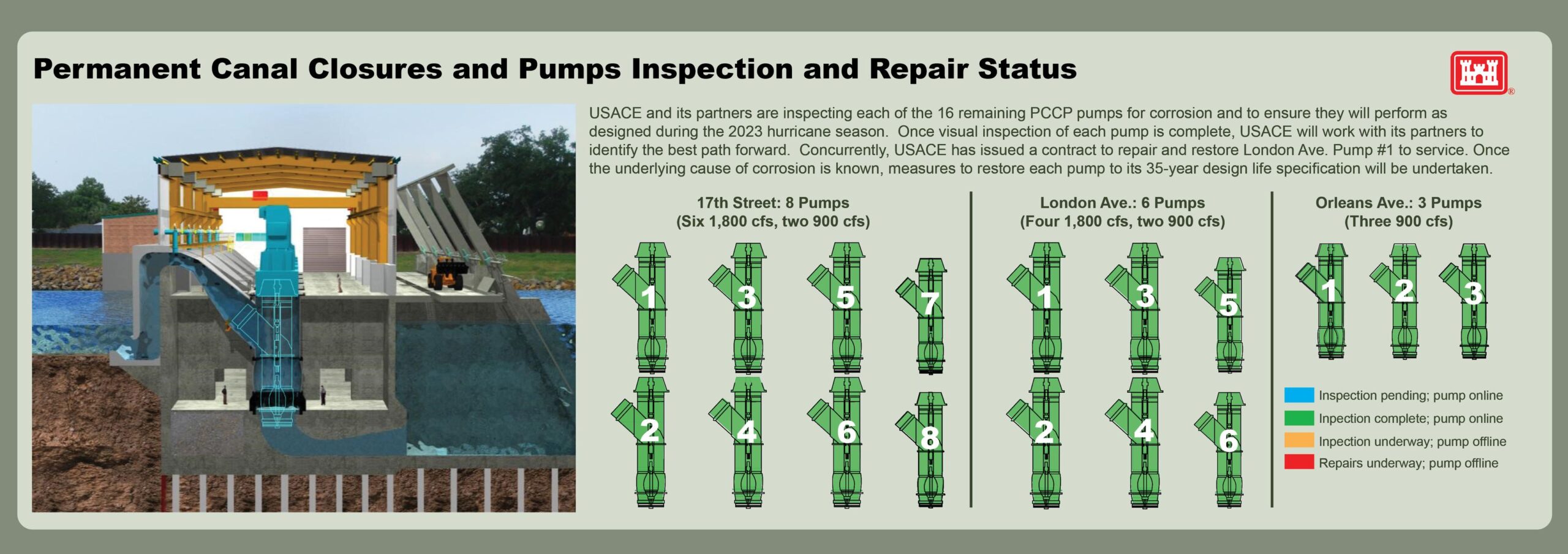 Permanent Canal Closures and Pumps Inspection and Repair Status

USACE and its partners are inspecting each of the 16 remaining PCCP pumps for corrosion and to ensure they will perform as designed during the 2023 hurricane season. Once visual inspection of each pump is complete, USACE will work with its partners to identify the best path forward. Concurrently, USACE has issued a contract to repair and restore London Ave. Pump #1 to service. Once the underlying cause of corrosion is known, measures to restore each pump to its 35-year design life specification will be undertaken.

17th Street: 8 Pumps
(Six 1,800 cfs, two 900 cfs)

1 3 5 7
2 4 6 8

London Ave.: 6 Pumps
(Four 1,800 cfs, two 900 cfs)

1 3 5
2 4 6

Orleans Ave.: 3 Pumps
(Three 900 cfs)

1 2 3

Inspection pending; pump online
Inpection complete; pump online
Inpection underway; pump offline
Repairs underway; pump offline